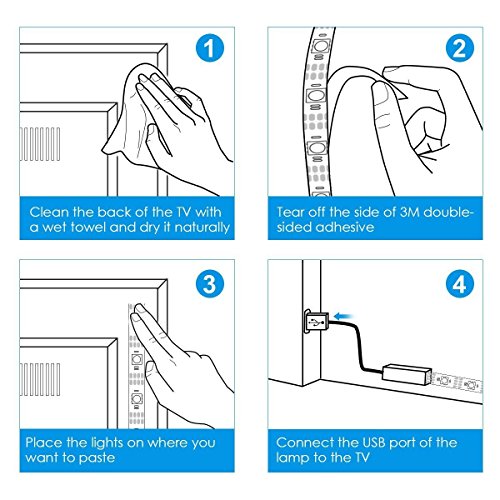 1

Clean the back of the TV with a wet towel and dry it naturally

2

Tear off the side of 3M double-sided adhesive

3

Place the lights on where you want to paste

4

Connect the USB port of the lamp to the TV