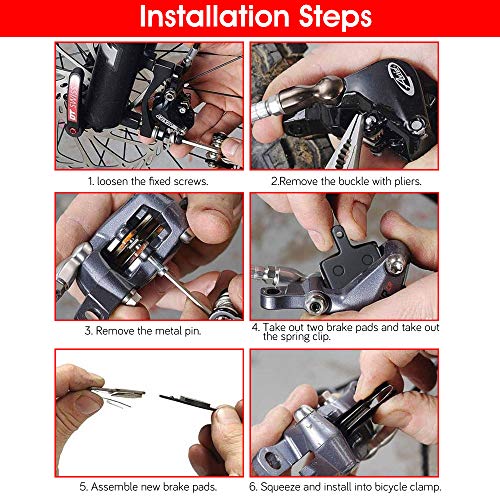 Installation Steps

DT SWISS

1. loosen the fixed screws.

2.Remove the buckle with pliers.

3. Remove the metal pin.

4. Take out two brake pads and take out the spring clip.

5. Assemble new brake pads.

6. Squeeze and install into bicycle clamp.