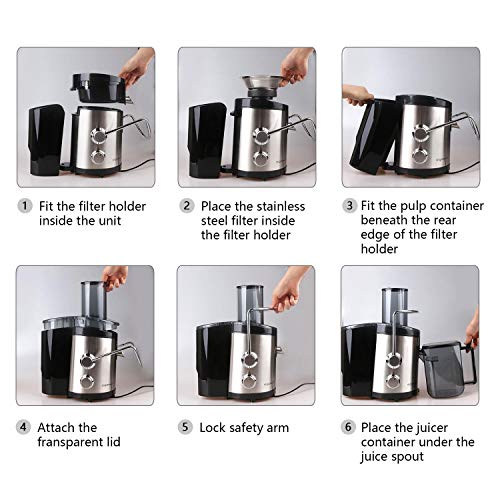 1 Fit the filter holder inside the unit

2 Place the stainless steel filter inside the filter holder

3 Fit the pulp container beneath the rear edge of the filter holder

4 Attach the fransparent lid

5 Lock safety arm

6 Place the juicer container under the juice spout