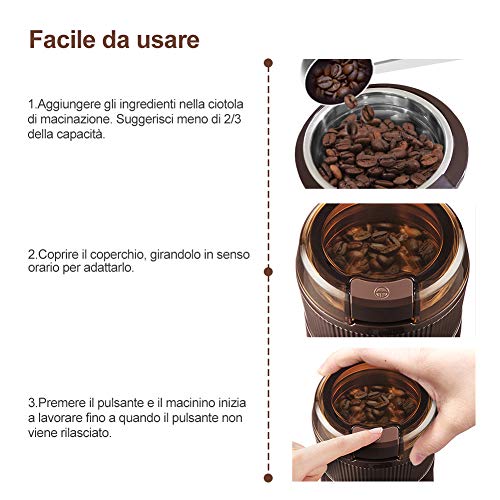 Facile da usare

1.Aggiungere gli ingredienti nella ciotola di macinazione. Suggerisci meno di 2/3 della capacità.

2.Coprire il coperchio, girandolo in senso orario per adattarlo.

3.Premere il pulsante e il macinino inizia a lavorare fino a quando il pulsante non viene rilasciato.