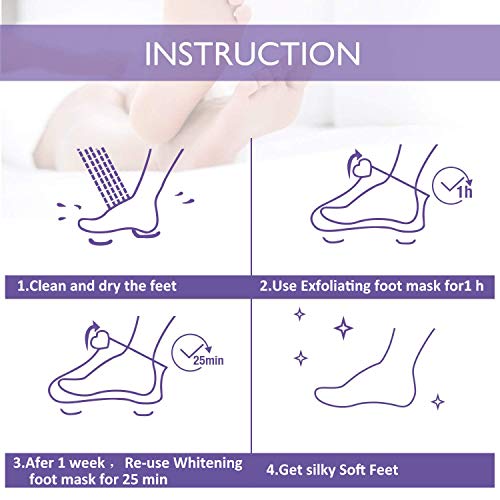 INSTRUCTION

1h

1.Clean and dry the feet

2.Use Exfoliating foot mask for1 h

25min

3.Afer 1 week， Re-use Whitening foot mask for 25 min

4.Get silky Soft Feet