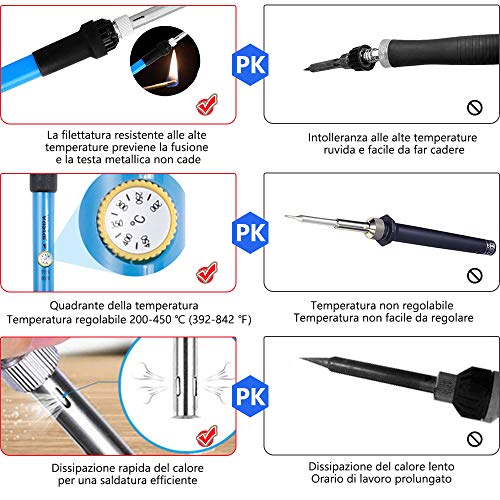 PK

La filettatura resistente alle alte temperature previene la fusione e la testa metallica non cade

Intolleranza alle alte temperature ruvida e facile da far cadere

200
250
300
350
400
450
°C

PK

Quadrante della temperatura
Temperatura regolabile 200-450 ℃ (392-842 ℉)

Temperatura non regolabile
Temperatura non facile da regolare

PK

Dissipazione rapida del calore per una saldatura efficiente

Dissipazione del calore lento
Orario di lavoro prolungato