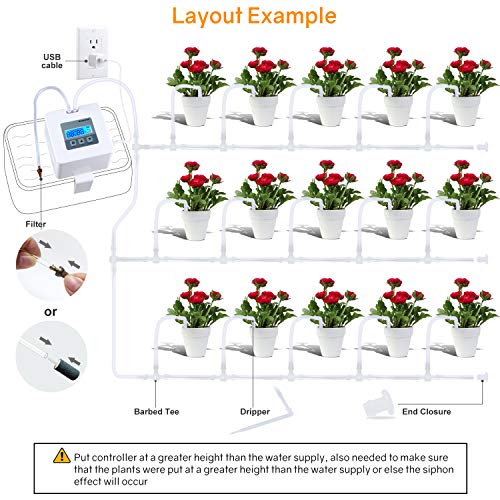 Layout Example

USB cable

Filter

or

Barbed Tee

Dripper

End Closure

Put controller at a greater height than the water supply, also needed to make sure that the plants were put at a greater height than the water supply or else the siphon effect will occur