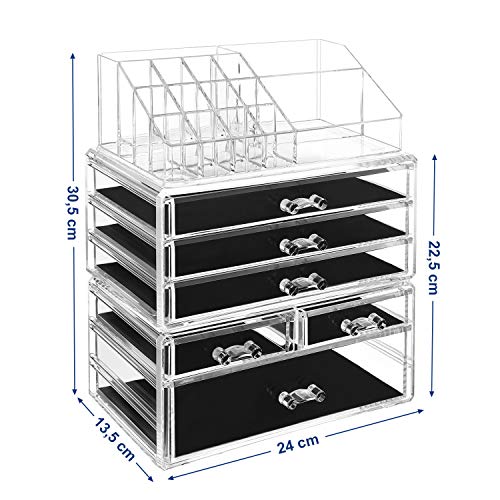 30,5 cm

22,5 cm

13,5 cm

24 cm