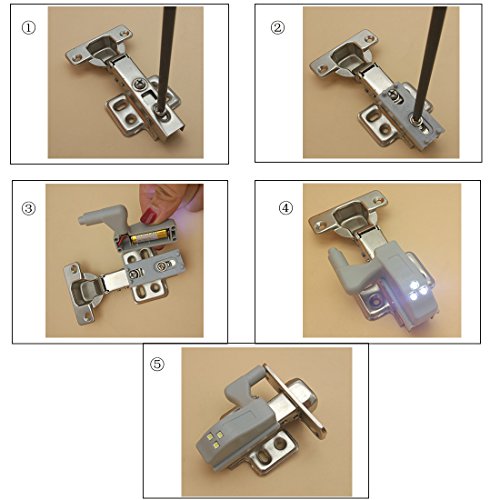 ①

②

③

④

⑤