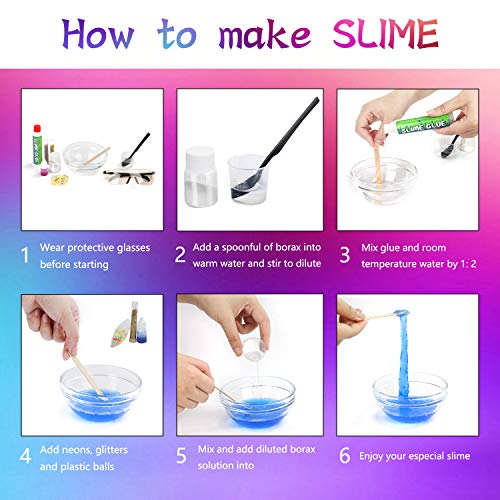 How to make SLIME

SLIME GLUE

1 Wear protective glasses before starting

2 Add a spoonful of borax into warm water and stir to dilute

3 Mix glue and room temperature water by 1: 2

4 Add neons, glitters and plastic balls

5 Mix and add diluted borax solution into

6 Enjoy your especial slime