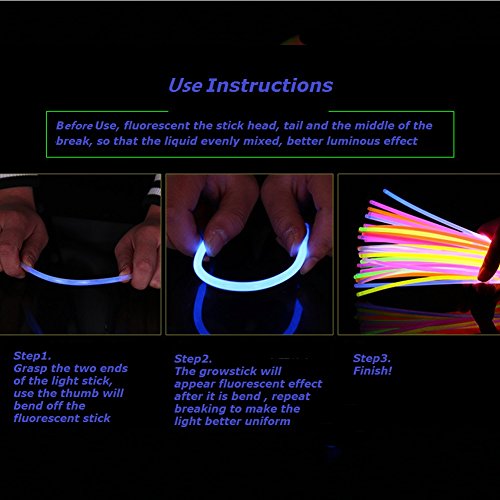 Use Instructions

Before Use, fluorescent the stick head, tail and the middle of the break, so that the liquid evenly mixed, better luminous effect

Step1.
Grasp the two ends of the light stick, use the thumb will bend off the fluorescent stick

Step2.
The growstick will appear fluorescent effect after it is bend , repeat breaking to make the light better uniform

Step3.
Finish!