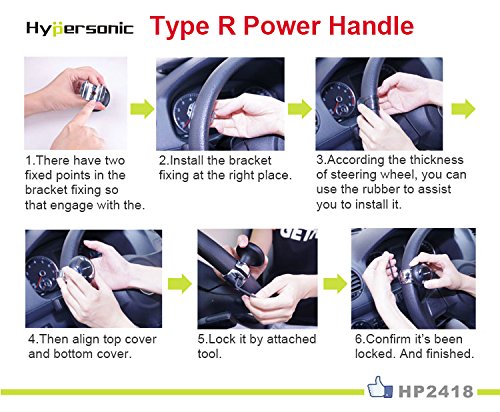 Hypersonic Type R Power Handle

1.There have two fixed points in the bracket fixing so that engage with the.

2.Install the bracket fixing at the right place.

3.According the thickness of steering wheel, you can use the rubber to assist you to install it.

4.Then align top cover and bottom cover.

5.Lock it by attached tool.

6.Confirm it's been locked. And finished.

HP2418