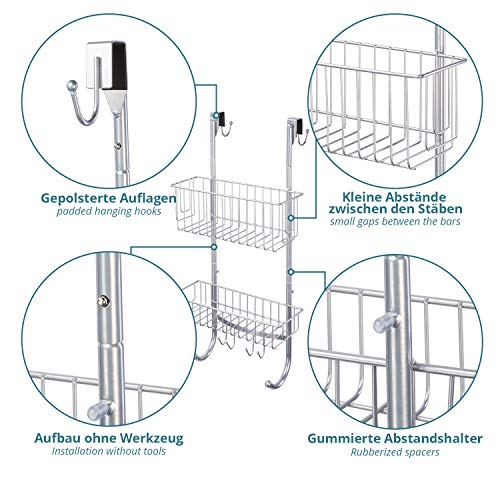 Gepolsterte Auflagen
padded hanging hooks

Kleine Abstände zwischen den Stäben
small gaps between the bars

Aufbau ohne Werkzeug
Installation without tools

Gummierte Abstandshalter
Rubberized spacers