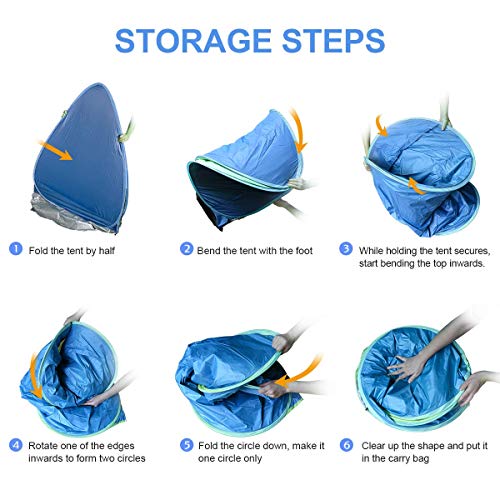 STORAGE STEPS

1 Fold the tent by half

2 Bend the tent with the foot

3 While holding the tent secures, start bending the top inwards.

4 Rotate one of the edges inwards to form two circles

5 Fold the circle down, make it one circle only

6 Clear up the shape and put it in the carry bag