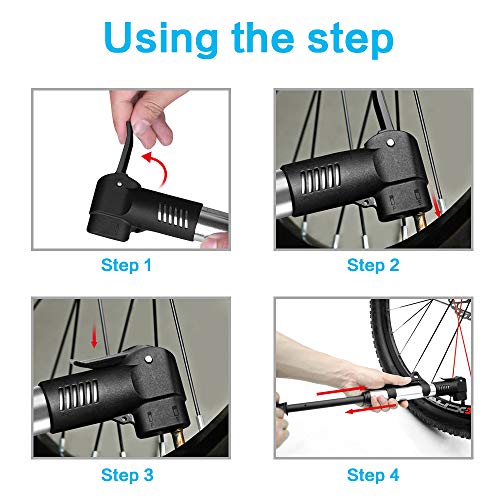 Using the step

Step 1

Step 2

Step 3

Step 4