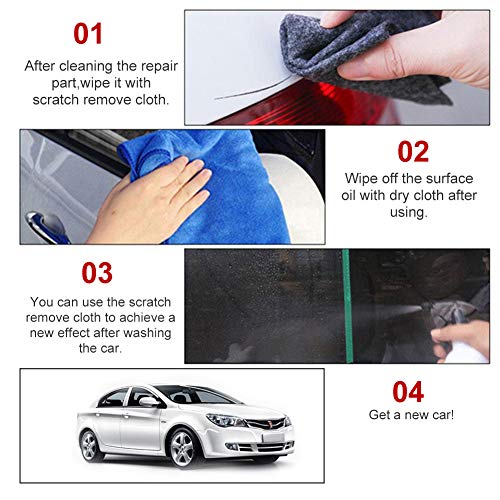 01

After cleaning the repair part,wipe it with scratch remove cloth.

02

Wipe off the surface oil with dry cloth after using.

03

You can use the scratch remove cloth to achieve a new effect after washing the car.

04

Get a new car!