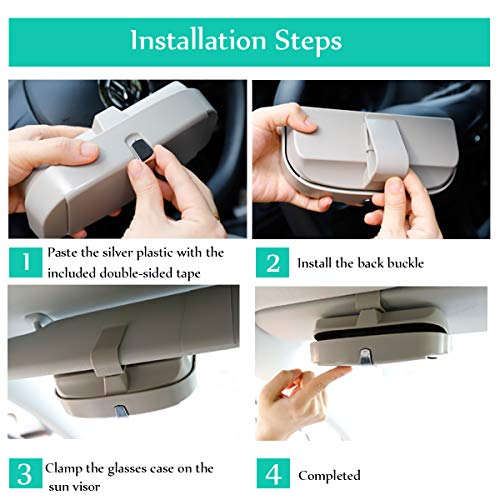 Installation Steps

1 Paste the silver plastic with the included double-sided tape

2 Install the back buckle

3 Clamp the glasses case on the sun visor

4 Completed