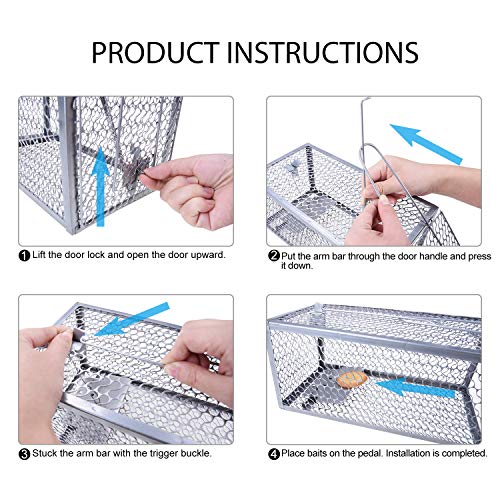 PRODUCT INSTRUCTIONS

1 Lift the door lock and open the door upward.

2 Put the arm bar through the door handle and press it down.

3 Stuck the arm bar with the trigger buckle.

4 Place baits on the pedal. Installation is completed.