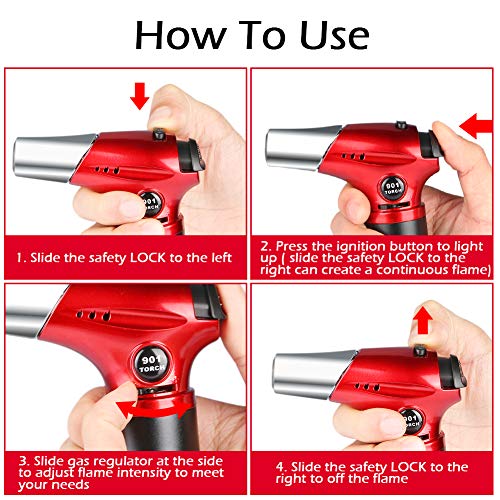 How To Use

901 TORCH

1. Slide the safety LOCK to the left

901 TORCH

2. Press the ignition button to light up ( slide the safety LOCK to the right can create a continuous flame)

901 TORCH

3. Slide gas regulator at the side to adjust flame intensity to meet your needs

901 TORCH

4. Slide the safety LOCK to the right to off the flame