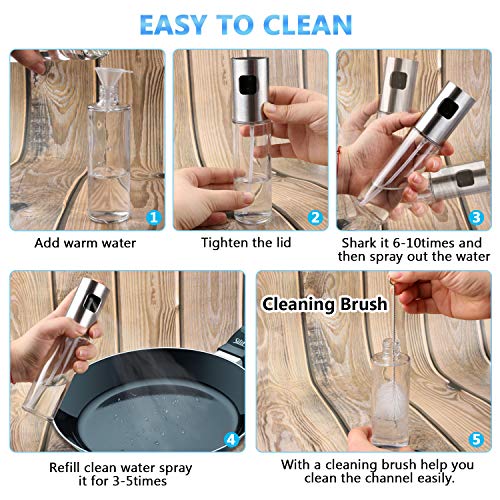 EASY TO CLEAN

1
Add warm water

2
Tighten the lid

3
Shark it 6-10times and then spray out the water

4
Refill clean water spray it for 3-5times

Cleaning Brush
5
With a cleaning brush help you clean the channel easily.