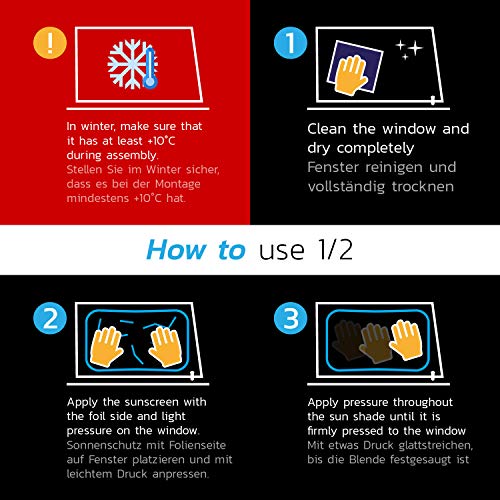 !

In winter, make sure that it has at least +10°C during assembly.
Stellen Sie im Winter sicher, dass es bei der Montage mindestens +10°C hat.

1

Clean the window and dry completely
Fenster reinigen und vollständig trocknen

How to use 1/2

2

Apply the sunscreen with the foil side and light pressure on the window.
Sonnenschutz mit Folienseite auf Fenster platzieren und mit leichtem Druck anpressen.

3

Apply pressure throughout the sun shade until it is firmly pressed to the window
Mit etwas Druck glattstreichen, bis die Blende festgesaugt ist