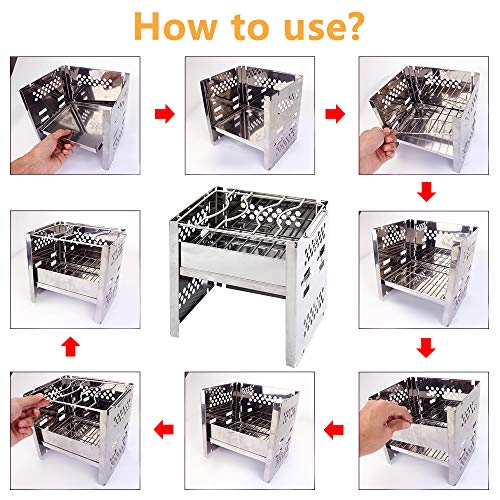 How to use?