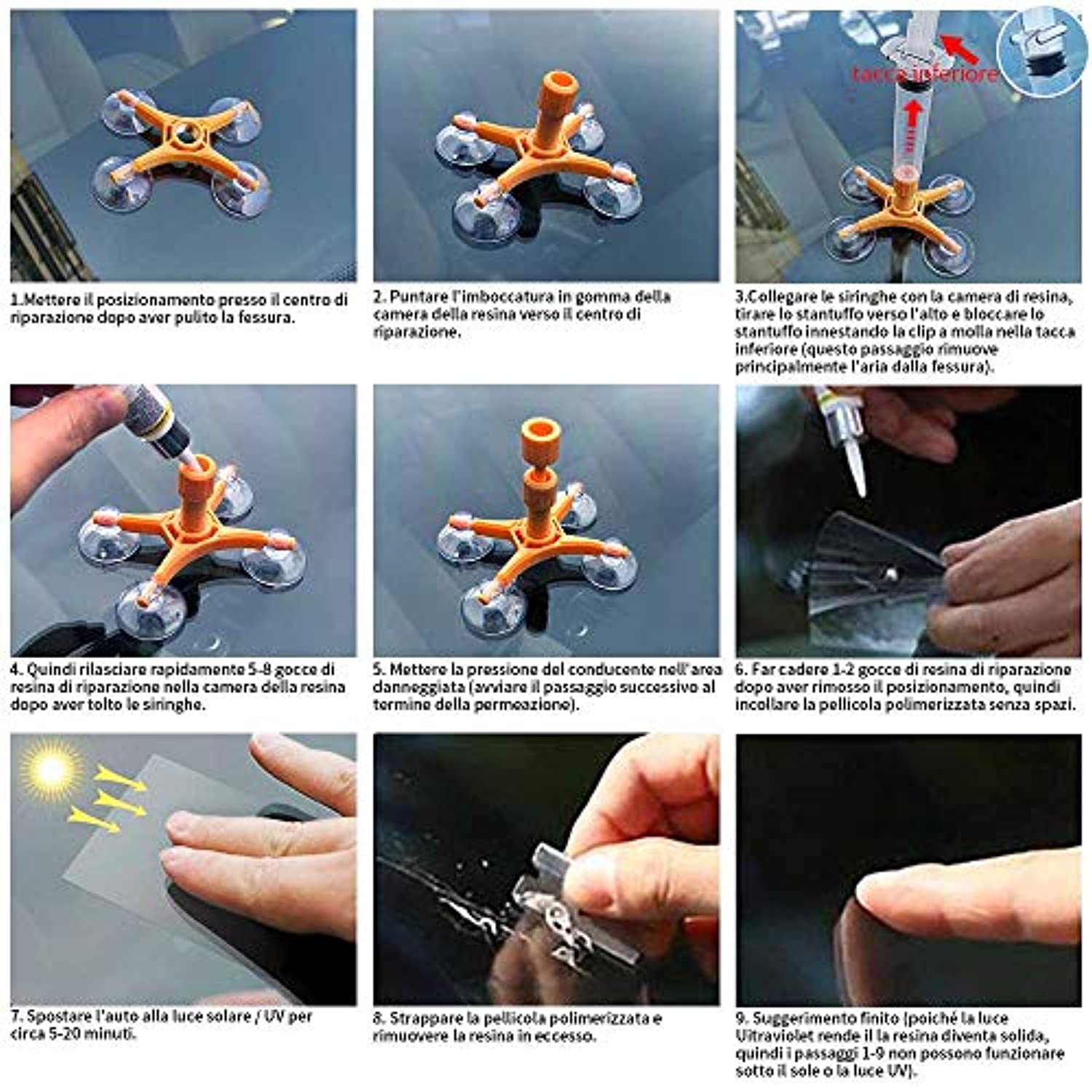 1.Mettere il posizionamento presso il centro di riparazione dopo aver pulito la fessura.

2. Puntare l'imboccatura in gomma della camera della resina verso il centro di riparazione.

tacca inferiore

3.Collegare le siringhe con la camera di resina, tirare lo stantuffo verso l'alto e bloccare lo stantuffo innestando la clip a molla nella tacca inferiore (questo passaggio rimuove principalmente l'aria dalla fessura).

4. Quindi rilasciare rapidamente 5-8 gocce di resina di riparazione nella camera della resina dopo aver tolto le siringhe.

5. Mettere la pressione del conducente nell'area danneggiata (avviare il passaggio successivo al termine della permeazione).

6. Far cadere 1-2 gocce di resina di riparazione dopo aver rimosso il posizionamento, quindi incollare la pellicola polimerizzata senza spazi.

7. Spostare l'auto alla luce solare / UV per circa 5-20 minuti.

8. Strappare la pellicola polimerizzata e rimuovere la resina in eccesso.

9. Suggerimento finito (poiché la luce Ultraviolet rende il la resina diventa solida, quindi i passaggi 1-9 non possono funzionare sotto il sole o la luce UV).