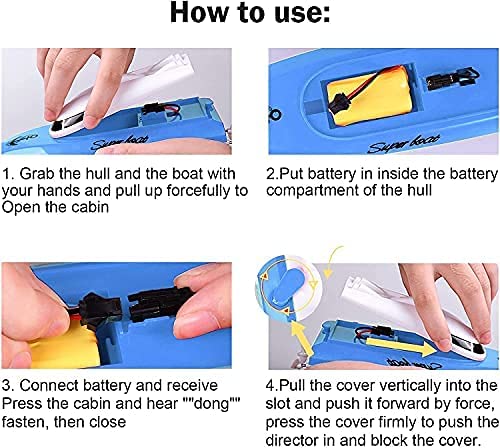 How to use:

Super boat

1. Grab the hull and the boat with your hands and pull up forcefully to Open the cabin

Super boat

2.Put battery in inside the battery compartment of the hull

3. Connect battery and receive Press the cabin and hear ""dong"" fasten, then close

Super boat

4.Pull the cover vertically into the slot and push it forward by force, press the cover firmly to push the director in and block the cover.