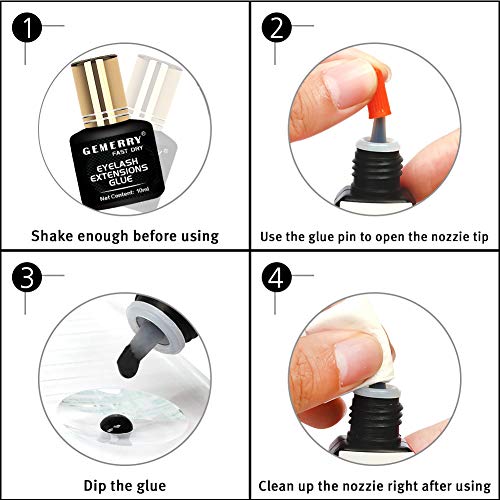 1

GEMERRY®
FAST DRY
EYELASH EXTENSIONS GLUE
Net Content: 10ml

Shake enough before using

2

Use the glue pin to open the nozzie tip

3

Dip the glue

4

Clean up the nozzie right after using