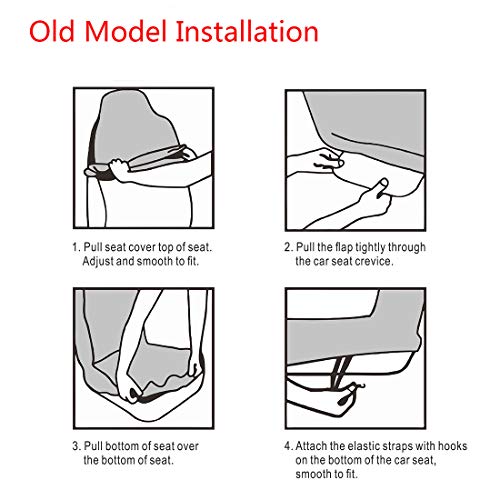 Old Model Installation

1. Pull seat cover top of seat. Adjust and smooth to fit.

2. Pull the flap tightly through the car seat crevice.

3. Pull bottom of seat over the bottom of seat.

4. Attach the elastic straps with hooks on the bottom of the car seat, smooth to fit.