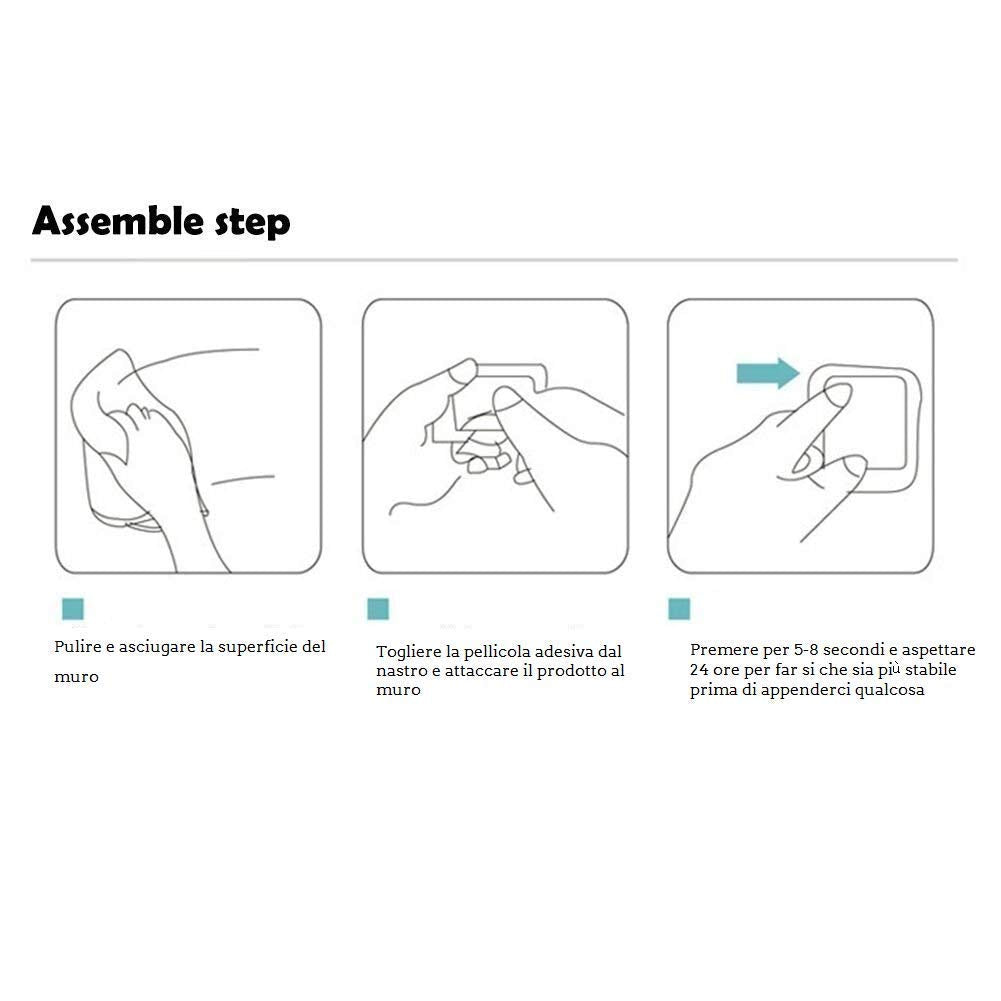 Assemble step

Pulire e asciugare la superficie del muro

Togliere la pellicola adesiva dal nastro e attaccare il prodotto al muro

Premere per 5-8 secondi e aspettare 24 ore per far si che sia più stabile prima di appenderci qualcosa