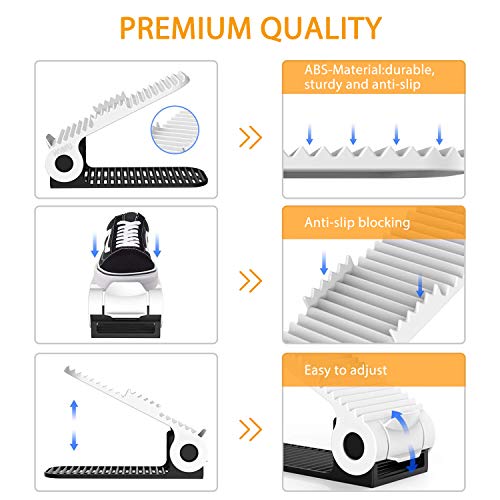 PREMIUM QUALITY

ABS-Material:durable, sturdy and anti-slip

Anti-slip blocking

Easy to adjust