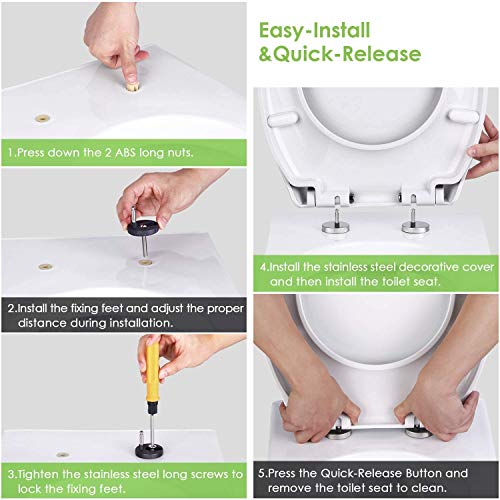 Easy-Install
&Quick-Release

1.Press down the 2 ABS long nuts.

2.Install the fixing feet and adjust the proper distance during installation.

3.Tighten the stainless steel long screws to lock the fixing feet.

4.Install the stainless steel decorative cover and then install the toilet seat.

5.Press the Quick-Release Button and remove the toilet seat to clean.