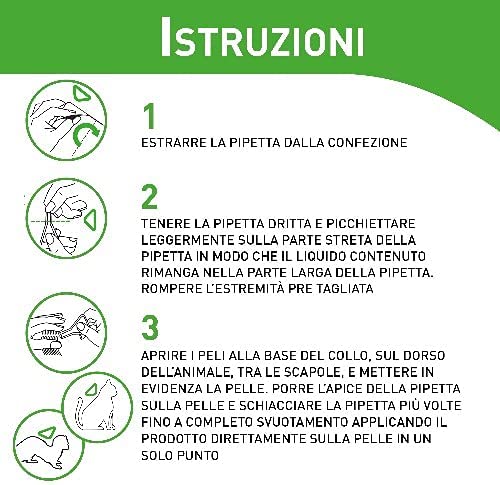 ISTRUZIONI

1
ESTRARRE LA PIPETTA DALLA CONFEZIONE

2
TENERE LA PIPETTA DRITTA E PICCHIETTARE LEGGERMENTE SULLA PARTE STRETA DELLA PIPETTA IN MODO CHE IL LIQUIDO CONTENUTO RIMANGA NELLA PARTE LARGA DELLA PIPETTA. ROMPERE L'ESTREMITÀ PRE TAGLIATA

3
APRIRE I PELI ALLA BASE DEL COLLO, SUL DORSO DELL'ANIMALE, TRA LE SCAPOLE, E METTERE IN EVIDENZA LA PELLE. PORRE L'APICE DELLA PIPETTA SULLA PELLE E SCHIACCIARE LA PIPETTA PIÙ VOLTE FINO A COMPLETO SVUOTAMENTO APPLICANDO IL PRODOTTO DIRETTAMENTE SULLA PELLE IN UN SOLO PUNTO