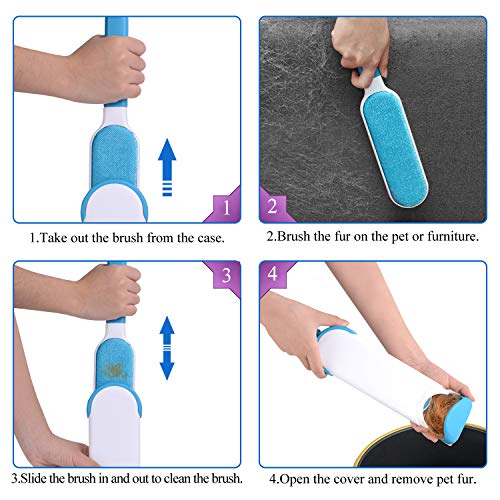 1

1.Take out the brush from the case.

2

2.Brush the fur on the pet or furniture.

3

3.Slide the brush in and out to clean the brush.

4

4.Open the cover and remove pet fur.