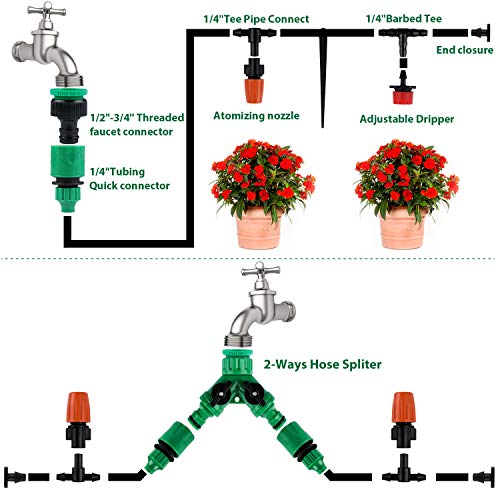 1/4"Tee Pipe Connect

1/4"Barbed Tee

End closure

1/2"-3/4" Threaded faucet connector

Atomizing nozzle

Adjustable Dripper

1/4"Tubing Quick connector

2-Ways Hose Spliter