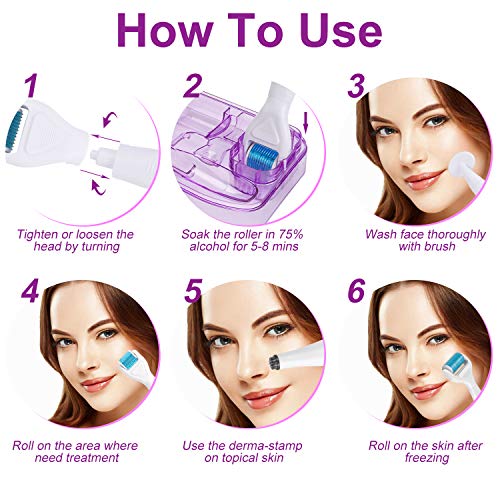 How To Use

1

Tighten or loosen the head by turning

2

Soak the roller in 75% alcohol for 5-8 mins

3

Wash face thoroughly with brush

4

Roll on the area where need treatment

5

Use the derma-stamp on topical skin

6

Roll on the skin after freezing