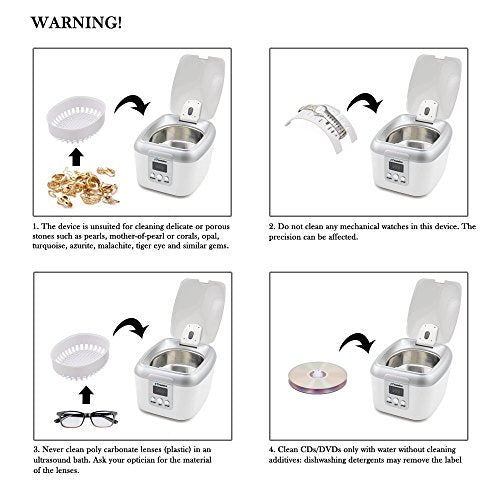 WARNING!

1. The device is unsuited for cleaning delicate or porous stones such as pearls, mother-of-pearl or corals, opal, turquoise, azurite, malachite, tiger eye and similar gems.

2. Do not clean any mechanical watches in this device. The precision can be affected.

3. Never clean poly carbonate lenses (plastic) in an ultrasound bath. Ask your optician for the material of the lenses.

4. Clean CDs/DVDs only with water without cleaning additives: dishwashing detergents may remove the label