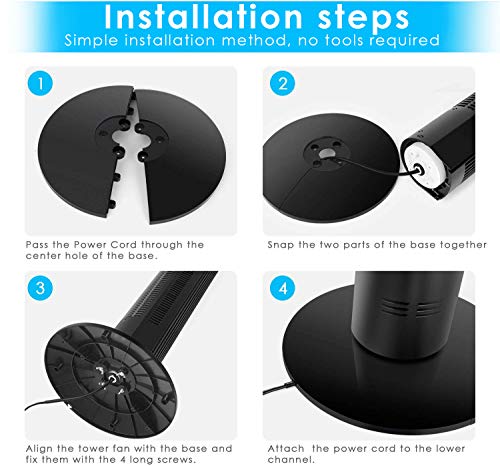 Installation steps
Simple installation method, no tools required

1

Pass the Power Cord through the center hole of the base.

2

Snap the two parts of the base together

3

Align the tower fan with the base and fix them with the 4 long screws.

4

Attach the power cord to the lower channel.