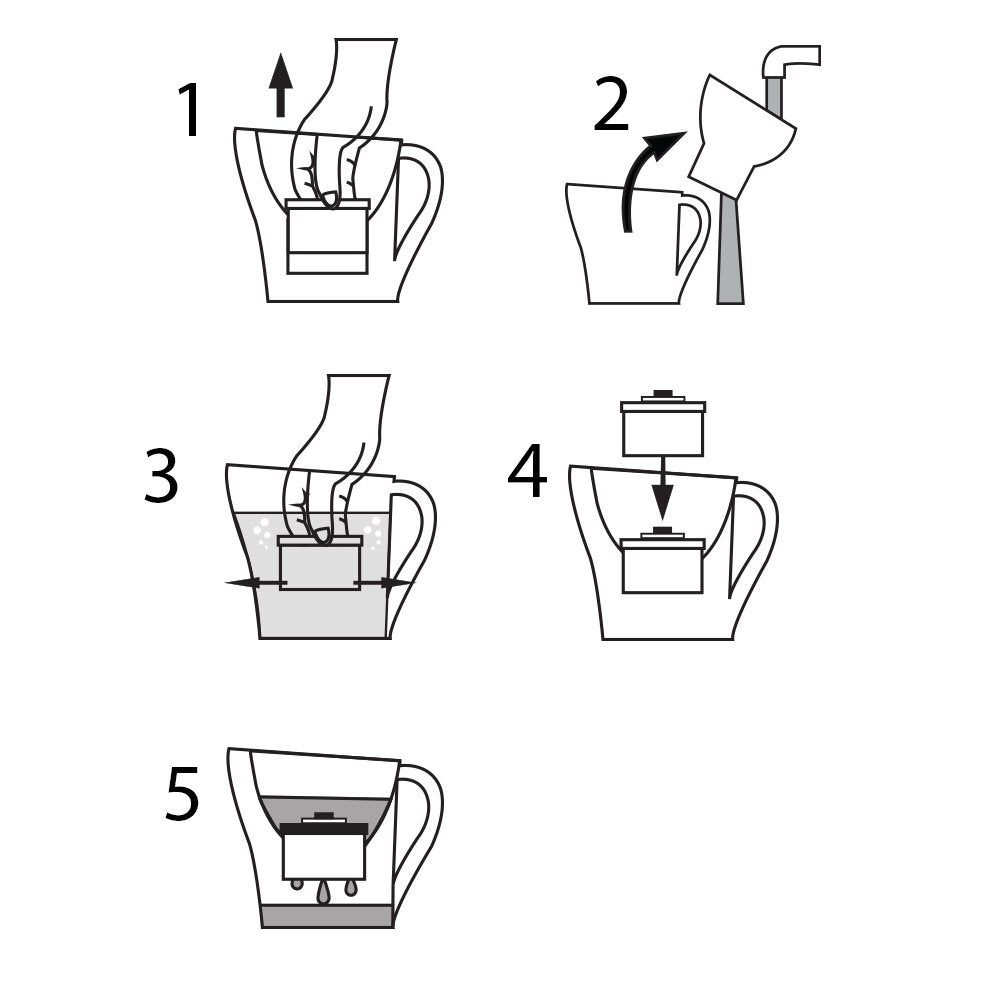 1
2
3
4
5