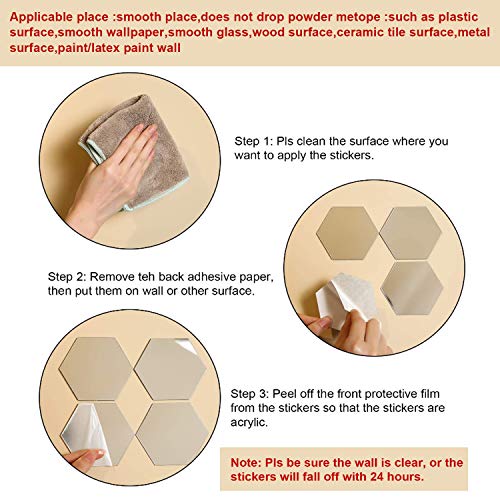 Applicable place :smooth place,does not drop powder metope :such as plastic surface,smooth wallpaper,smooth glass,wood surface,ceramic tile surface,metal surface,paint/latex paint wall

Step 1: Pls clean the surface where you want to apply the stickers.

Step 2: Remove teh back adhesive paper, then put them on wall or other surface.

Step 3: Peel off the front protective film from the stickers so that the stickers are acrylic.

Note: Pls be sure the wall is clear, or the stickers will fall off with 24 hours.