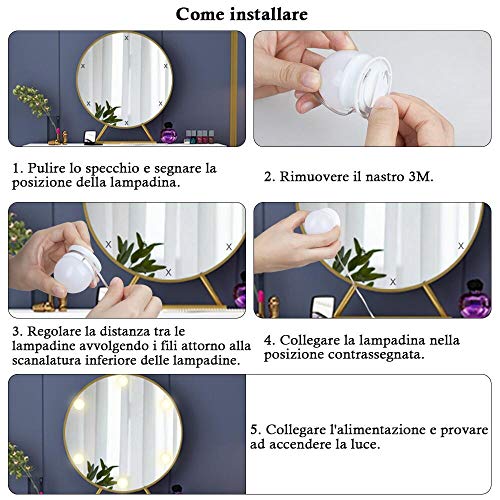 Come installare

1. Pulire lo specchio e segnare la posizione della lampadina.

2. Rimuovere il nastro 3M.

3. Regolare la distanza tra le lampadine avvolgendo i fili attorno alla scanalatura inferiore delle lampadine.

4. Collegare la lampadina nella posizione contrassegnata.

5. Collegare l'alimentazione e provare ad accendere la luce.