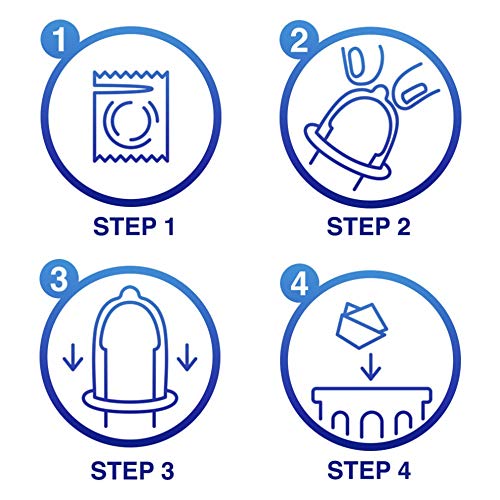 1

STEP 1

2

STEP 2

3

STEP 3

4

STEP 4