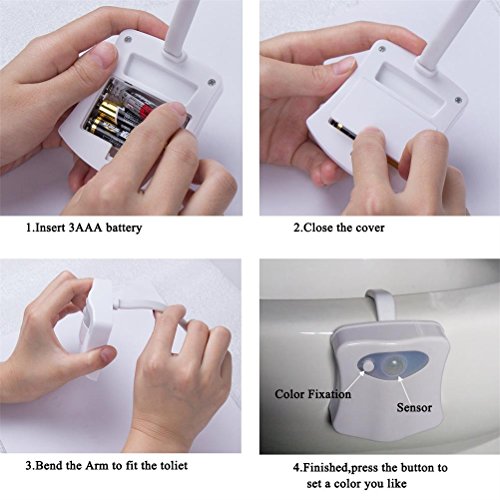 1.Insert 3AAA battery

2.Close the cover

3.Bend the Arm to fit the toliet

Color Fixation

Sensor

4.Finished,press the button to set a color you like