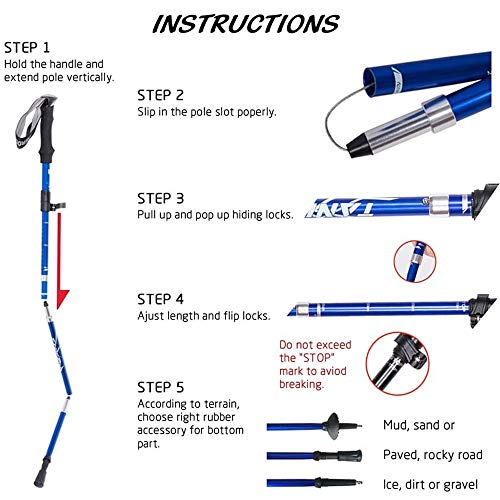 INSTRUCTIONS

STEP 1
Hold the handle and extend pole vertically.

STEP 2
Slip in the pole slot poperly.

STEP 3
Pull up and pop up hiding locks.

STEP 4
Ajust length and flip locks.

Do not exceed the "STOP" mark to aviod breaking.

STEP 5
According to terrain, choose right rubber accessory for bottom part.

Mud, sand or

Paved, rocky road

Ice, dirt or gravel