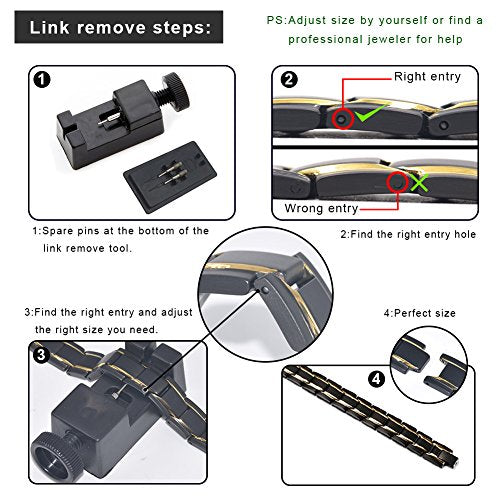 Link remove steps:

PS:Adjust size by yourself or find a professional jeweler for help

1

2

Right entry

Wrong entry

1:Spare pins at the bottom of the link remove tool.

2:Find the right entry hole

3:Find the right entry and adjust the right size you need.

4:Perfect size

3

4