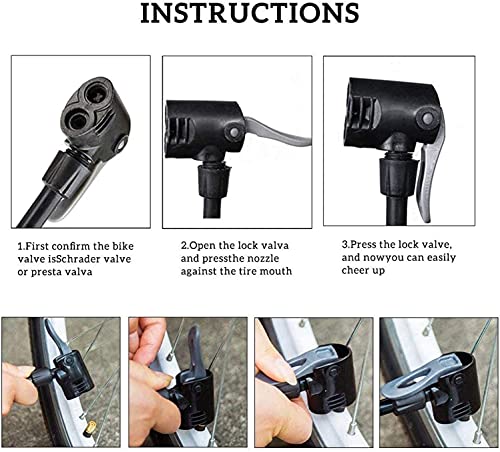 INSTRUCTIONS

1.First confirm the bike valve isSchrader valve or presta valva

2.Open the lock valva and pressthe nozzle against the tire mouth

3.Press the lock valve, and nowyou can easily cheer up