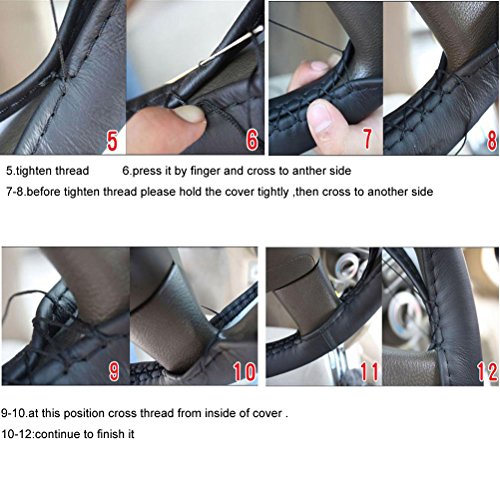 5

6

7

8

5.tighten thread 6.press it by finger and cross to anther side

7-8.before tighten thread please hold the cover tightly ,then cross to another side

9

10

11

12

9-10.at this position cross thread from inside of cover .

10-12:continue to finish it