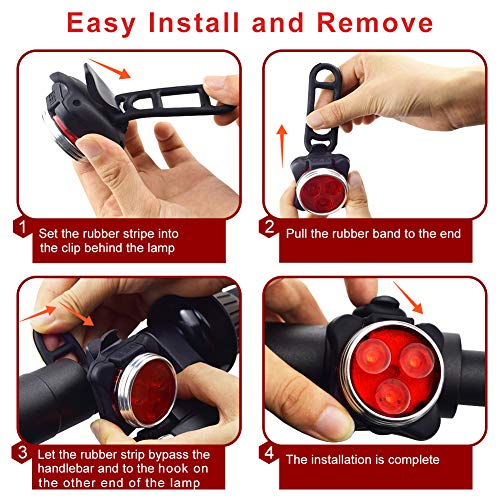 Easy Install and Remove

1 Set the rubber stripe into the clip behind the lamp

2 Pull the rubber band to the end

3 Let the rubber strip bypass the handlebar and to the hook on the other end of the lamp

4 The installation is complete