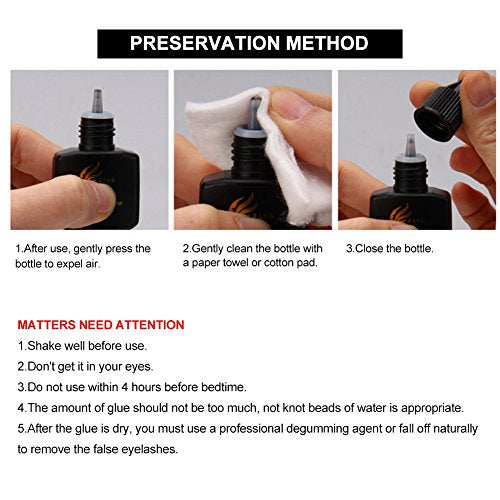 PRESERVATION METHOD

1.After use, gently press the bottle to expel air.

2.Gently clean the bottle with a paper towel or cotton pad.

3.Close the bottle.

MATTERS NEED ATTENTION

1.Shake well before use.

2.Don't get it in your eyes.

3.Do not use within 4 hours before bedtime.

4.The amount of glue should not be too much, not knot beads of water is appropriate.

5.After the glue is dry, you must use a professional degumming agent or fall off naturally to remove the false eyelashes.