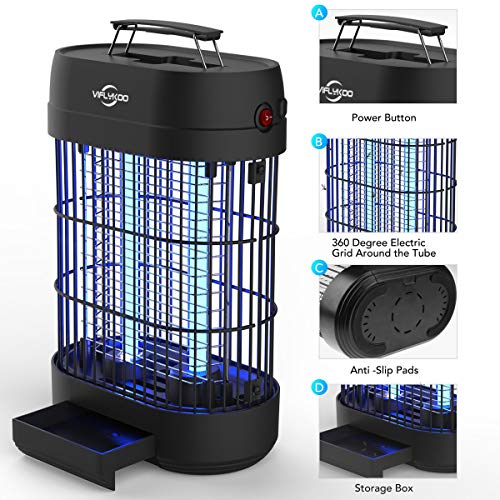 VIFLYKOO

A

VIFLYKOO

Power Button

B

360 Degree Electric Grid Around the Tube

C

Anti -Slip Pads

D

Storage Box