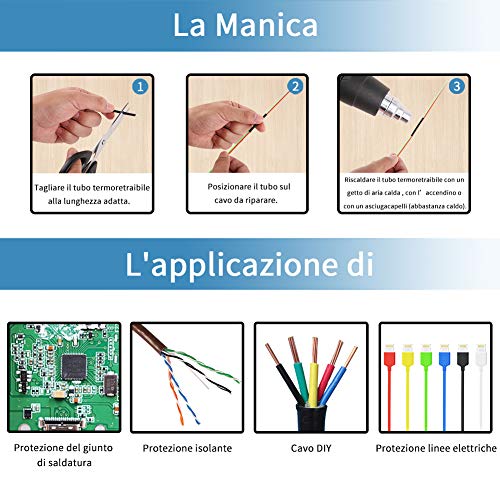 La Manica

1

Tagliare il tubo termoretraibile alla lunghezza adatta.

2

Posizionare il tubo sul cavo da riparare.

3

Riscaldare il tubo termoretraibile con un getto di aria calda , con l' accendino o con un asciugacapelli (abbastanza caldo).

L'applicazione di

Protezione del giunto di saldatura

Protezione isolante

Cavo DIY

Protezione linee elettriche