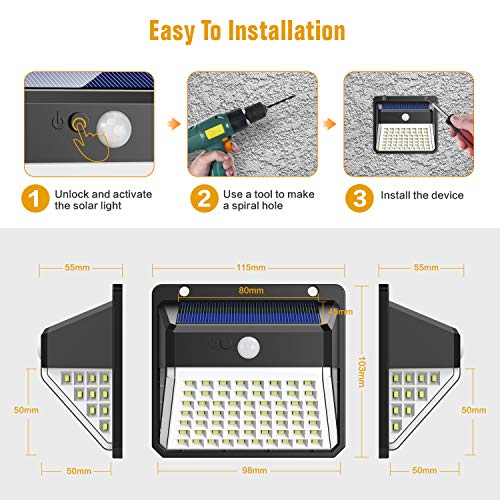 Easy To Installation

1 Unlock and activate the solar light

2 Use a tool to make a spiral hole

3 Install the device

55mm

115mm

55mm

80mm

45mm

103mm

50mm

50mm

50mm

98mm

50mm