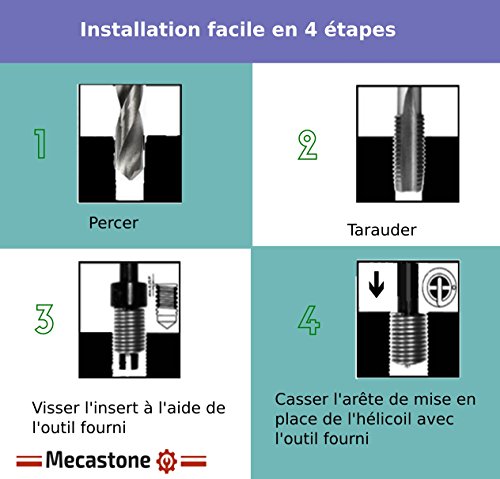 Installation facile en 4 étapes

1

Percer

2

Tarauder

3

Visser l'insert à l'aide de l'outil fourni

4

Casser l'arête de mise en place de l'hélicoil avec l'outil fourni

Mecastone